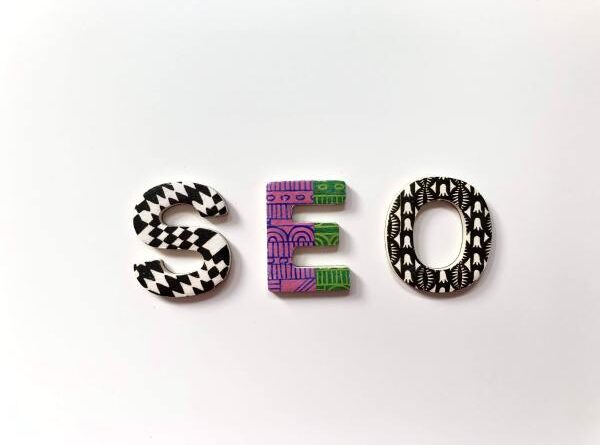 SEO